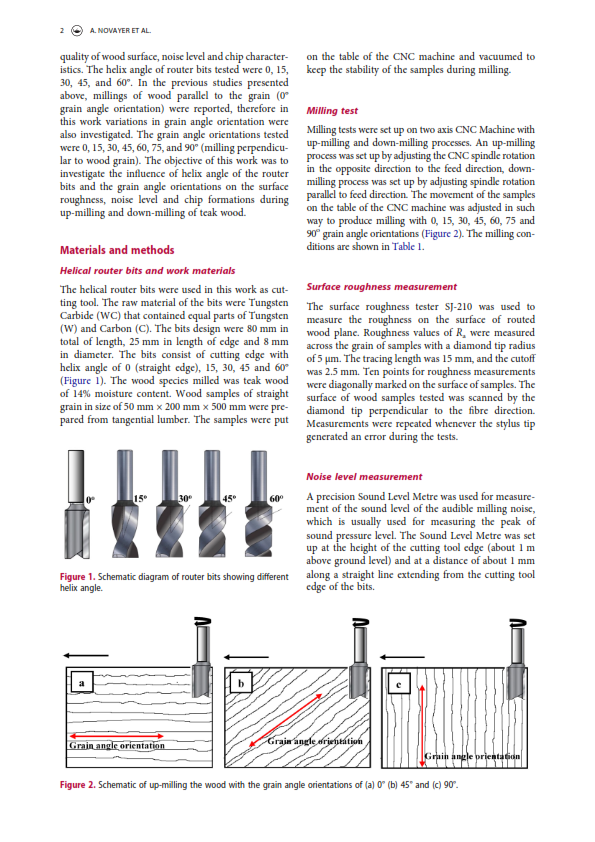 2 A. NOVAYER ET AL.

quality of wood surface, noise level and chip characteristics. The helix angle of router bits tested were 0, 15, 30, 45, and 60°. In the previous studies presented above, millings of wood parallel to the grain (0° grain angle orientation) were reported, therefore in this work variations in grain angle orientation were also investigated. The grain angle orientations tested were 0, 15, 30, 45, 60, 75, and 90° (milling perpendicular to wood grain). The objective of this work was to investigate the influence of helix angle of the router bits and the grain angle orientations on the surface roughness, noise level and chip formations during up-milling and down-milling of teak wood.

Materials and methods

Helical router bits and work materials

The helical router bits were used in this work as cutting tool. The raw material of the bits were Tungsten Carbide (WC) that contained equal parts of Tungsten (W) and Carbon (C). The bits design were 80 mm in total of length, 25 mm in length of edge and 8 mm in diameter. The bits consist of cutting edge with helix angle of 0 (straight edge), 15, 30, 45 and 60° (Figure 1). The wood species milled was teak wood of 14% moisture content. Wood samples of straight grain in size of 50 mm × 200 mm × 500 mm were prepared from tangential lumber. The samples were put

0° 15° 30° 45° 60°

Figure 1. Schematic diagram of router bits showing different helix angle.

on the table of the CNC machine and vacuumed to keep the stability of the samples during milling.

Milling test

Milling tests were set up on two axis CNC Machine with up-milling and down-milling processes. An up-milling process was set up by adjusting the CNC spindle rotation in the opposite direction to the feed direction, down-milling process was set up by adjusting spindle rotation parallel to feed direction. The movement of the samples on the table of the CNC machine was adjusted in such way to produce milling with 0, 15, 30, 45, 60, 75 and 90° grain angle orientations (Figure 2). The milling conditions are shown in Table 1.

Surface roughness measurement

The surface roughness tester SJ-210 was used to measure the roughness on the surface of routed wood plane. Roughness values of $R_a$ were measured across the grain of samples with a diamond tip radius of 5 μm. The tracing length was 15 mm, and the cutoff was 2.5 mm. Ten points for roughness measurements were diagonally marked on the surface of samples. The surface of wood samples tested was scanned by the diamond tip perpendicular to the fibre direction. Measurements were repeated whenever the stylus tip generated an error during the tests.

Noise level measurement

A precision Sound Level Metre was used for measurement of the sound level of the audible milling noise, which is usually used for measuring the peak of sound pressure level. The Sound Level Metre was set up at the height of the cutting tool edge (about 1 m above ground level) and at a distance of about 1 mm along a straight line extending from the cutting tool edge of the bits.

a
Grain angle orientation

b
Grain angle orientation

c
Grain angle orientation

Figure 2. Schematic of up-milling the wood with the grain angle orientations of (a) 0° (b) 45° and (c) 90°.